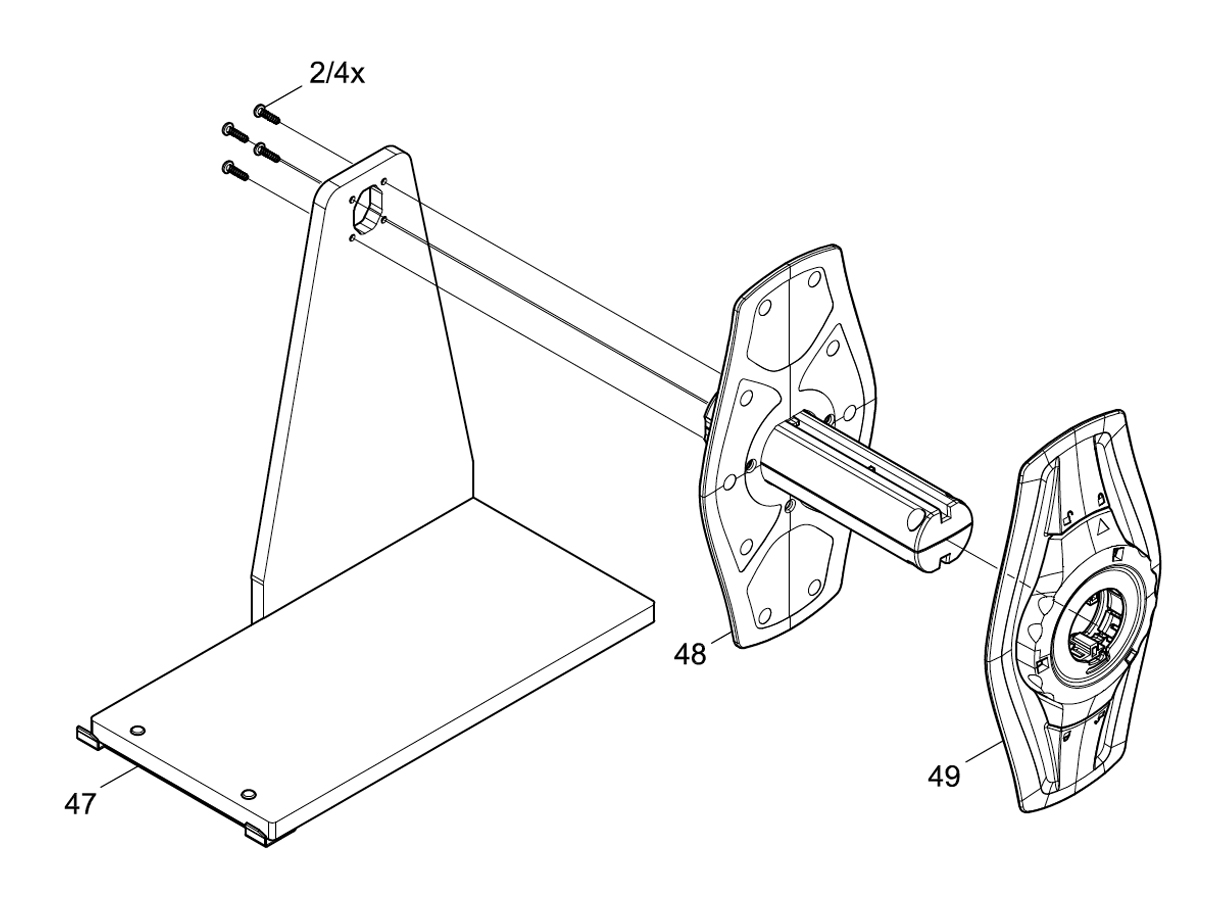 2/4x

48

49

47